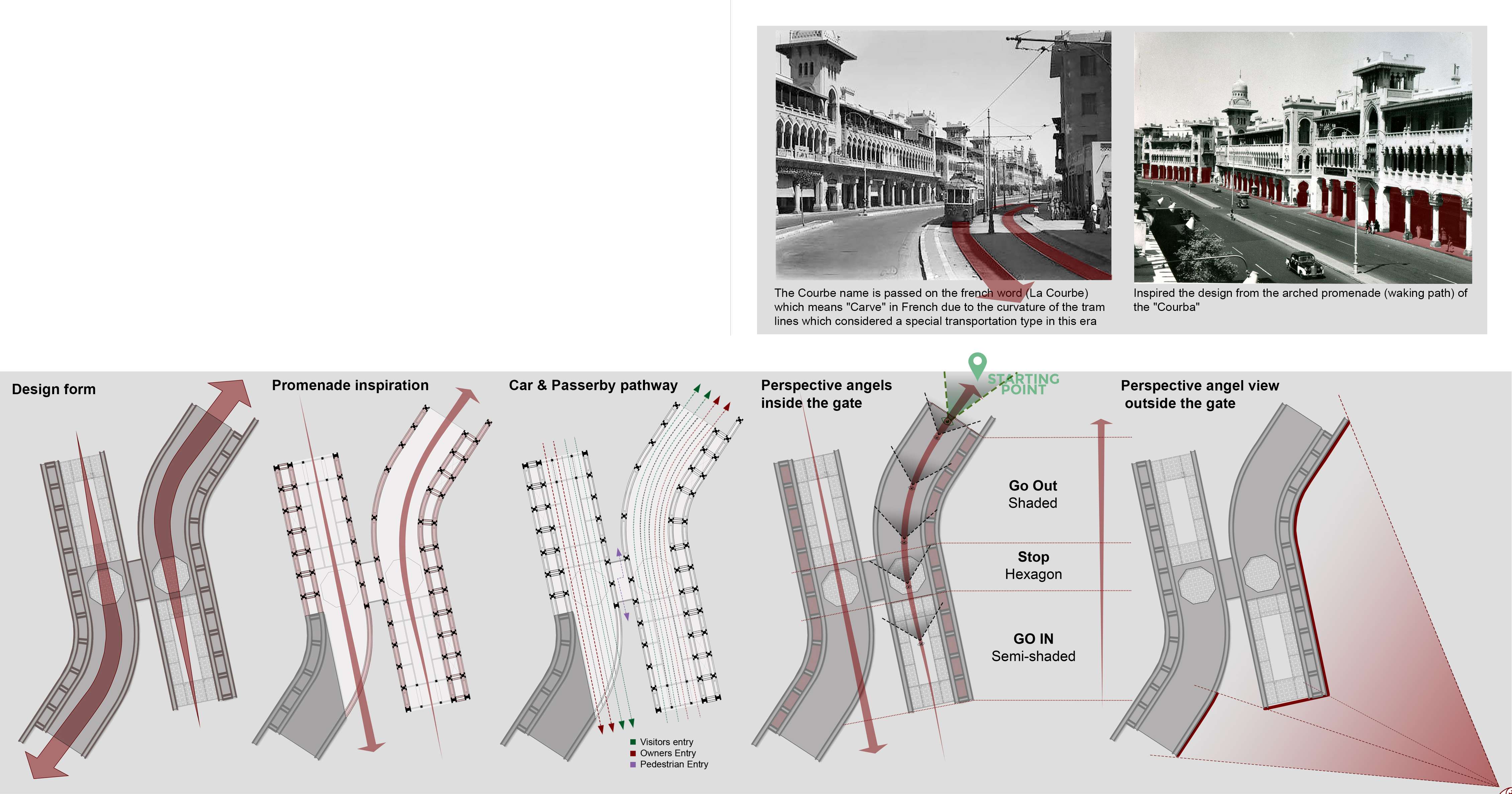 The Courbe name is passed on the french word (La Courbe) which means "Carve" in French due to the curvature of the tram lines which considered a special transportation type in this era

Inspired the design from the arched promenade (waking path) of the "Courba"

Design form

Promenade inspiration

Car & Passerby pathway

Visitors entry
Owners Entry
Pedestrian Entry

Perspective angels inside the gate

STARTING POINT

Go Out
Shaded

Stop
Hexagon

GO IN
Semi-shaded

Perspective angel view outside the gate